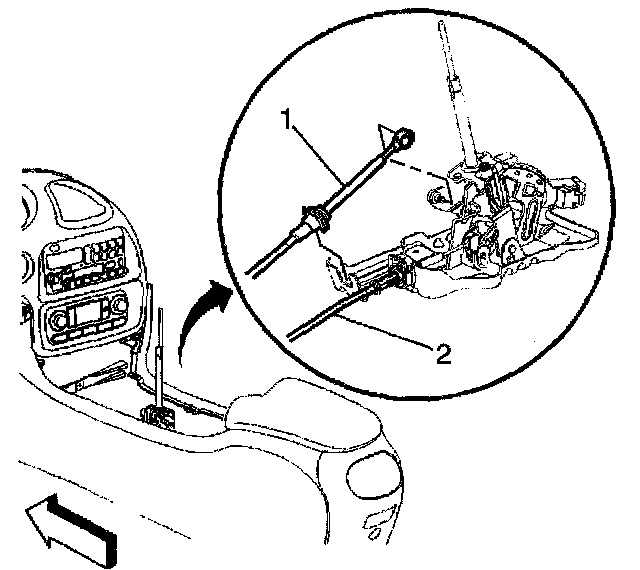 1
2