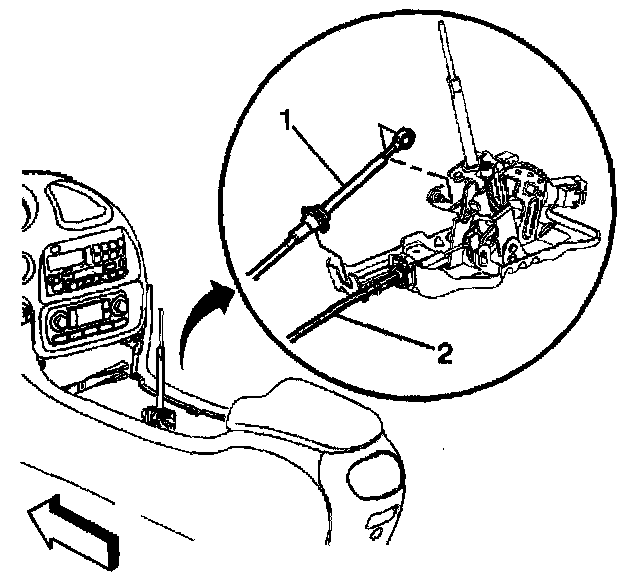 1

2