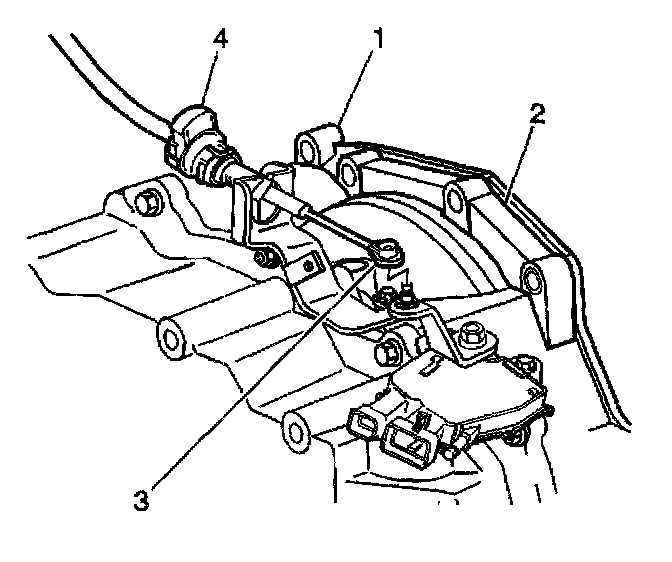 4
1
2
3