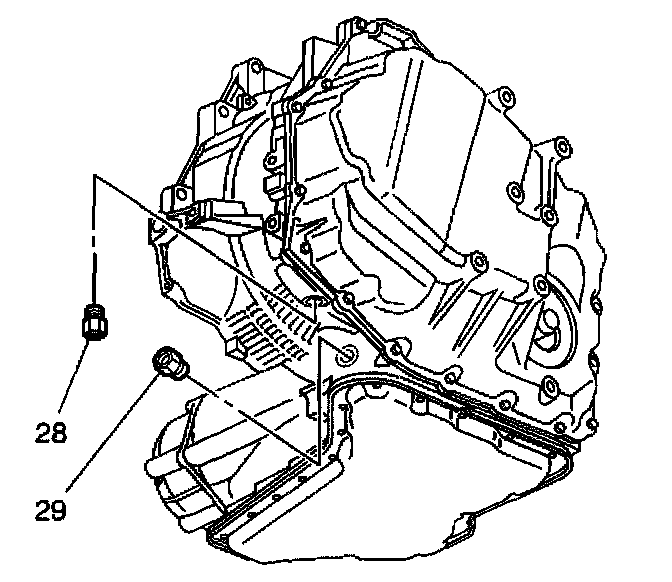 28

29