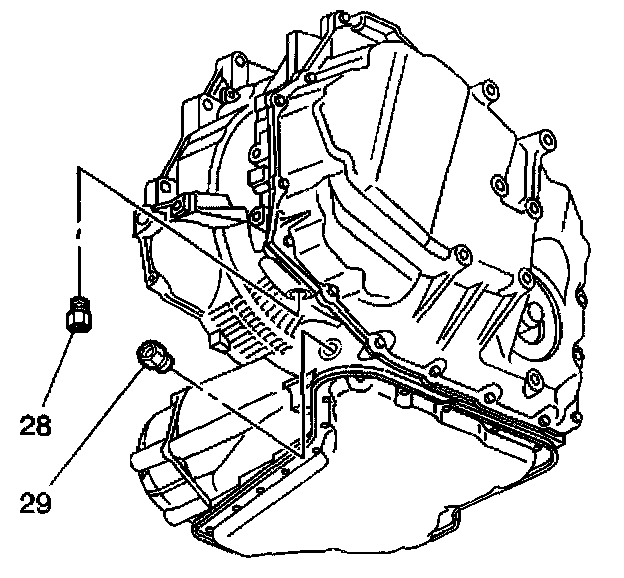 28

29