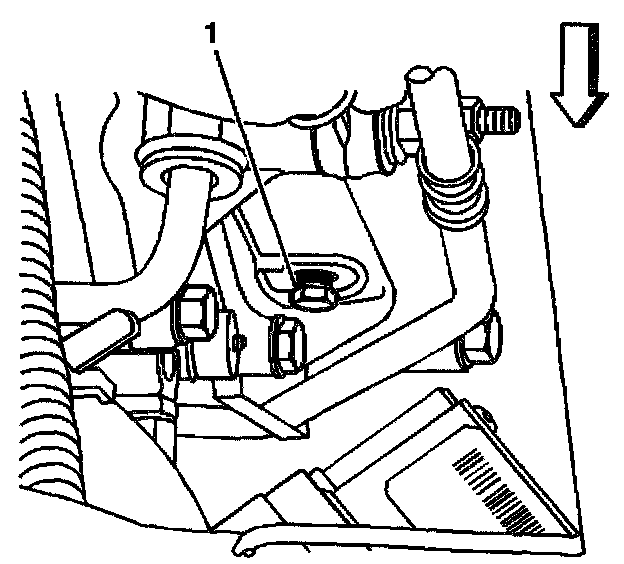 1