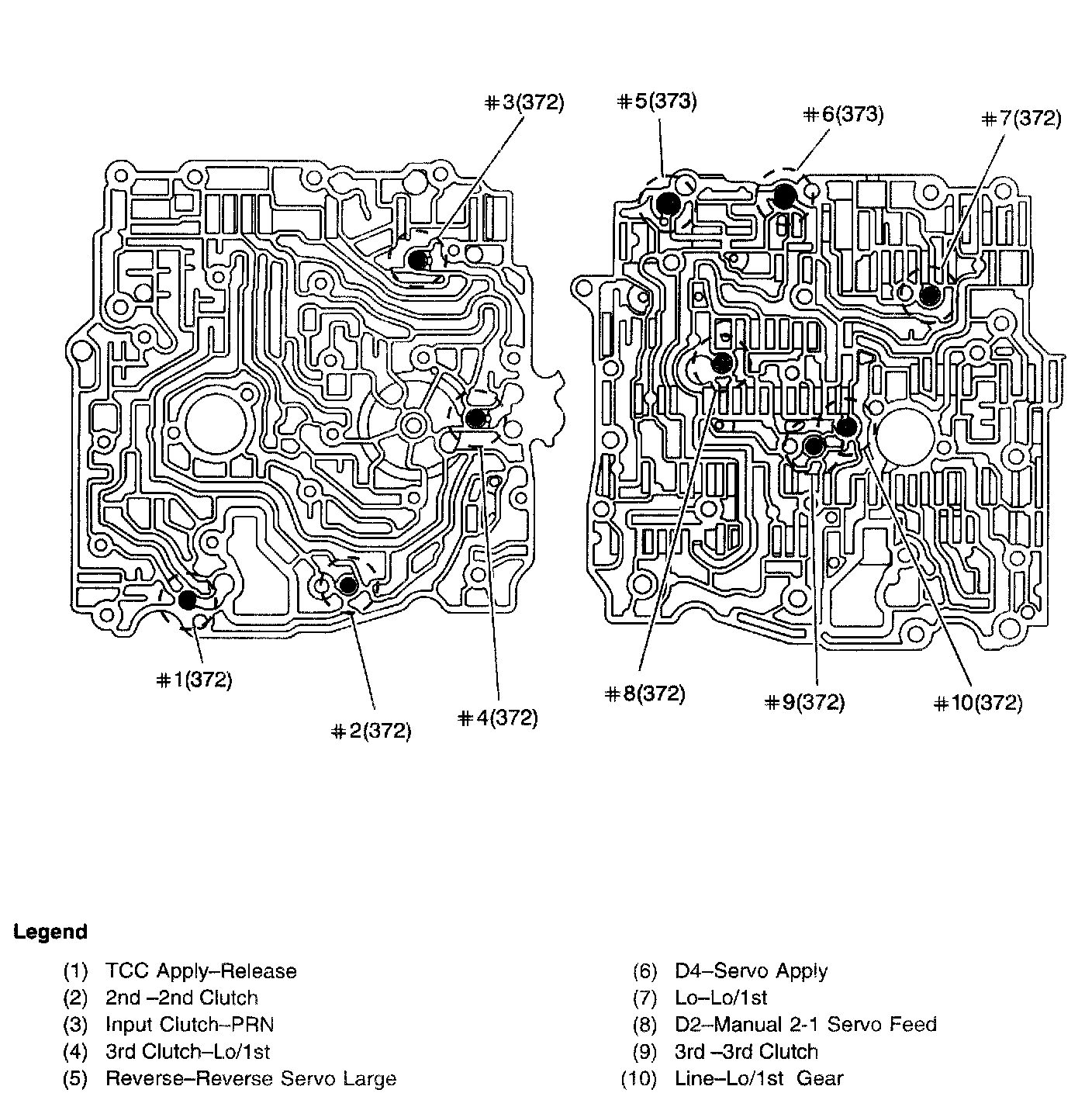 #3(372)
#5(373)
#6(373)
#7(372)
#1(372)
#2(372)
#4(372)
#8(372)
#9(372)
#10(372)

Legend

(1) TCC Apply–Release
(2) 2nd –2nd Clutch
(3) Input Clutch–PRN
(4) 3rd Clutch–Lo/1st
(5) Reverse–Reverse Servo Large

(6) D4–Servo Apply
(7) Lo–Lo/1st
(8) D2–Manual 2-1 Servo Feed
(9) 3rd –3rd Clutch
(10) Line–Lo/1st Gear