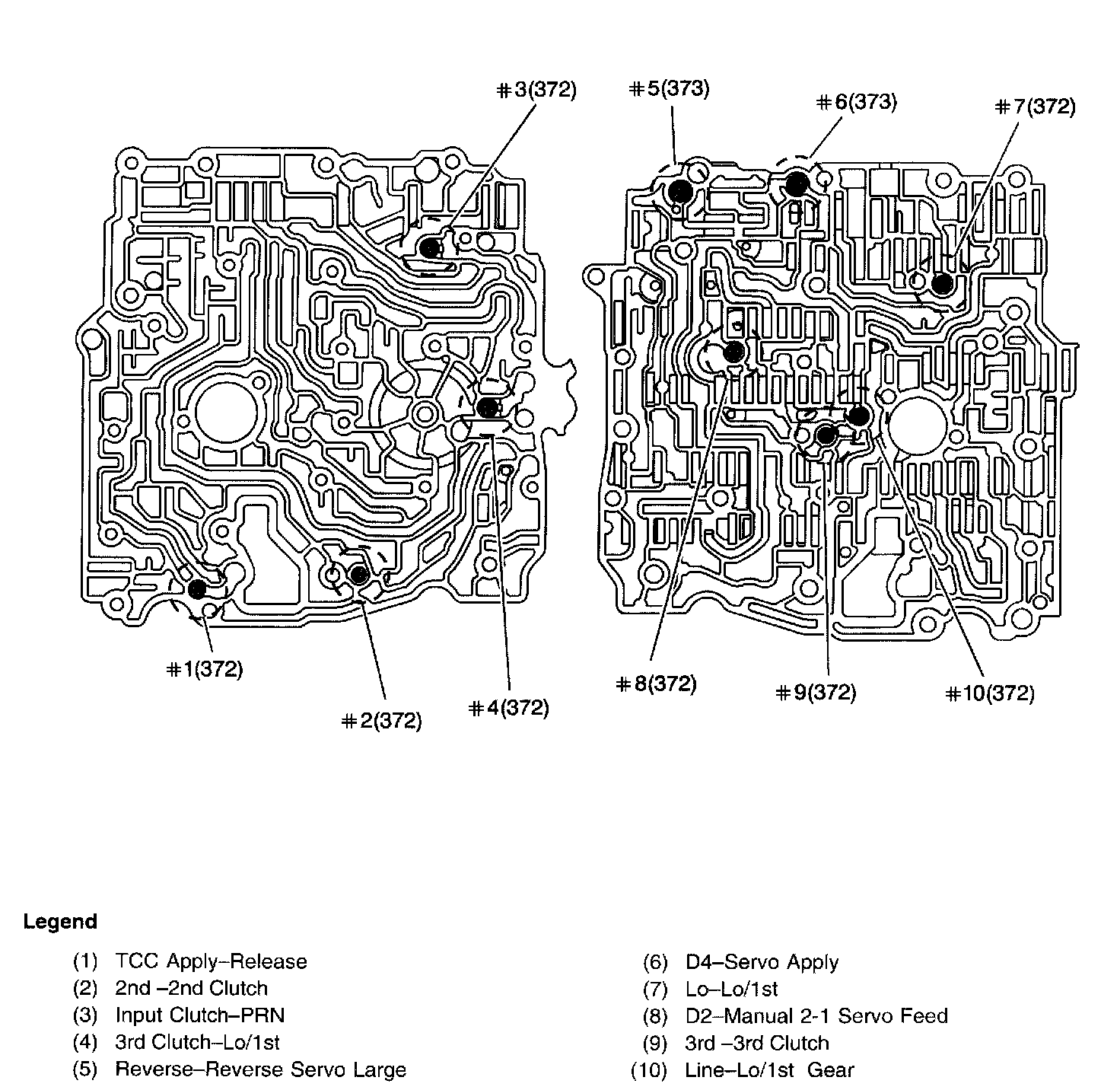 #3(372)

#5(373)

#6(373)

#7(372)

#1(372)

#2(372)

#4(372)

#8(372)

#9(372)

#10(372)

Legend

(1) TCC Apply–Release
(2) 2nd –2nd Clutch
(3) Input Clutch–PRN
(4) 3rd Clutch–Lo/1st
(5) Reverse–Reverse Servo Large

(6) D4–Servo Apply
(7) Lo–Lo/1st
(8) D2–Manual 2-1 Servo Feed
(9) 3rd –3rd Clutch
(10) Line–Lo/1st Gear