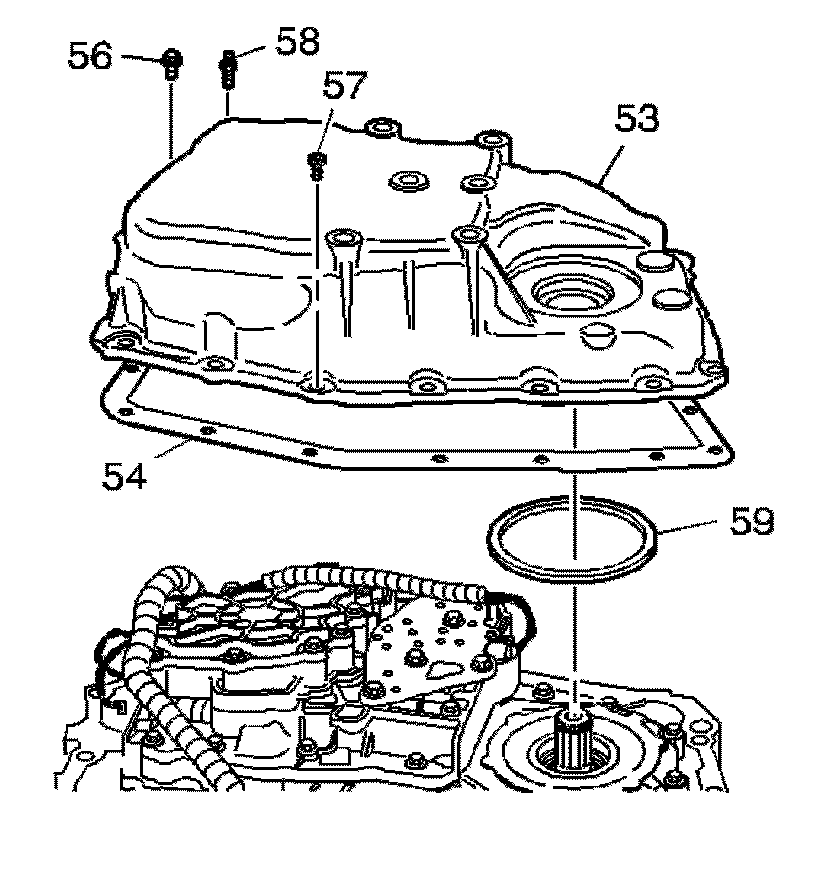 56
58
57
53
54
59