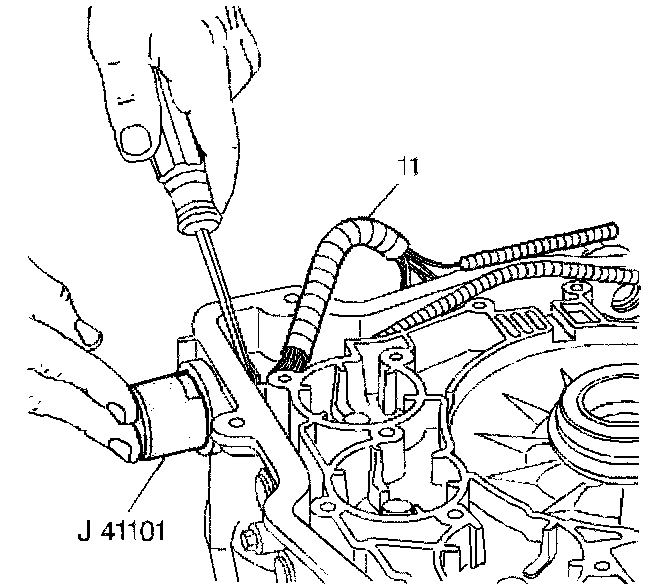 11

J 41101