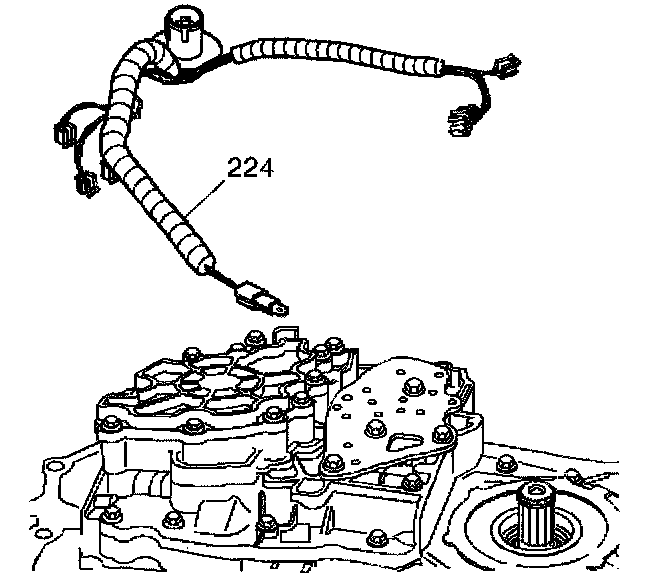 224