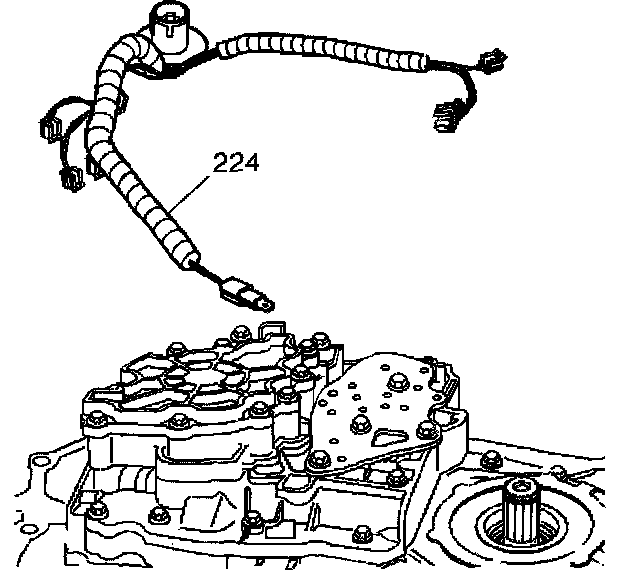 224