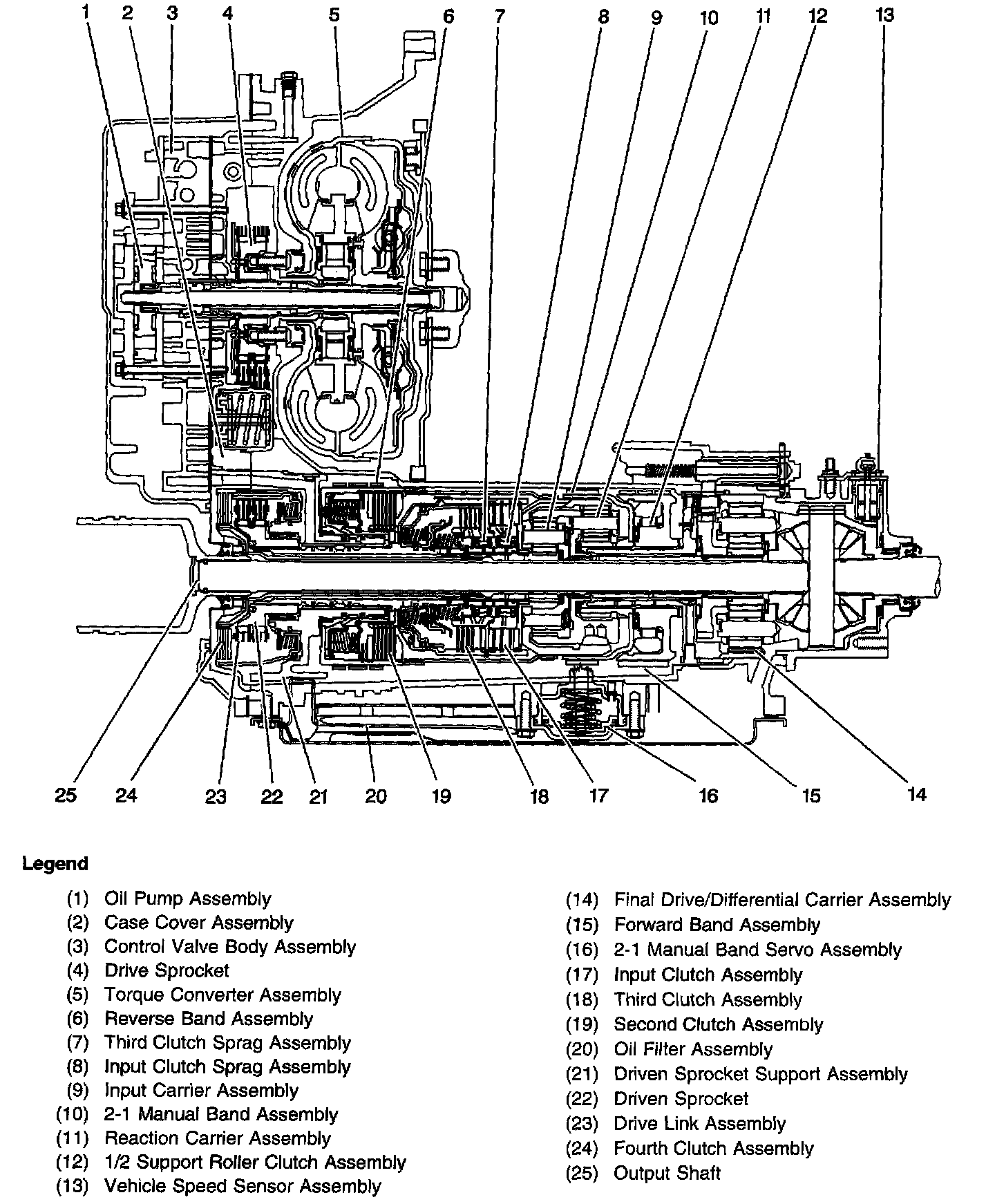 1 2 3 4 5 6 7 8 9 10 11 12 13

25 24 23 22 21 20 19 18 17 16 15 14

Legend

(1) Oil Pump Assembly
(2) Case Cover Assembly
(3) Control Valve Body Assembly
(4) Drive Sprocket
(5) Torque Converter Assembly
(6) Reverse Band Assembly
(7) Third Clutch Sprag Assembly
(8) Input Clutch Sprag Assembly
(9) Input Carrier Assembly
(10) 2-1 Manual Band Assembly
(11) Reaction Carrier Assembly
(12) 1/2 Support Roller Clutch Assembly
(13) Vehicle Speed Sensor Assembly

(14) Final Drive/Differential Carrier Assembly
(15) Forward Band Assembly
(16) 2-1 Manual Band Servo Assembly
(17) Input Clutch Assembly
(18) Third Clutch Assembly
(19) Second Clutch Assembly
(20) Oil Filter Assembly
(21) Driven Sprocket Support Assembly
(22) Driven Sprocket
(23) Drive Link Assembly
(24) Fourth Clutch Assembly
(25) Output Shaft