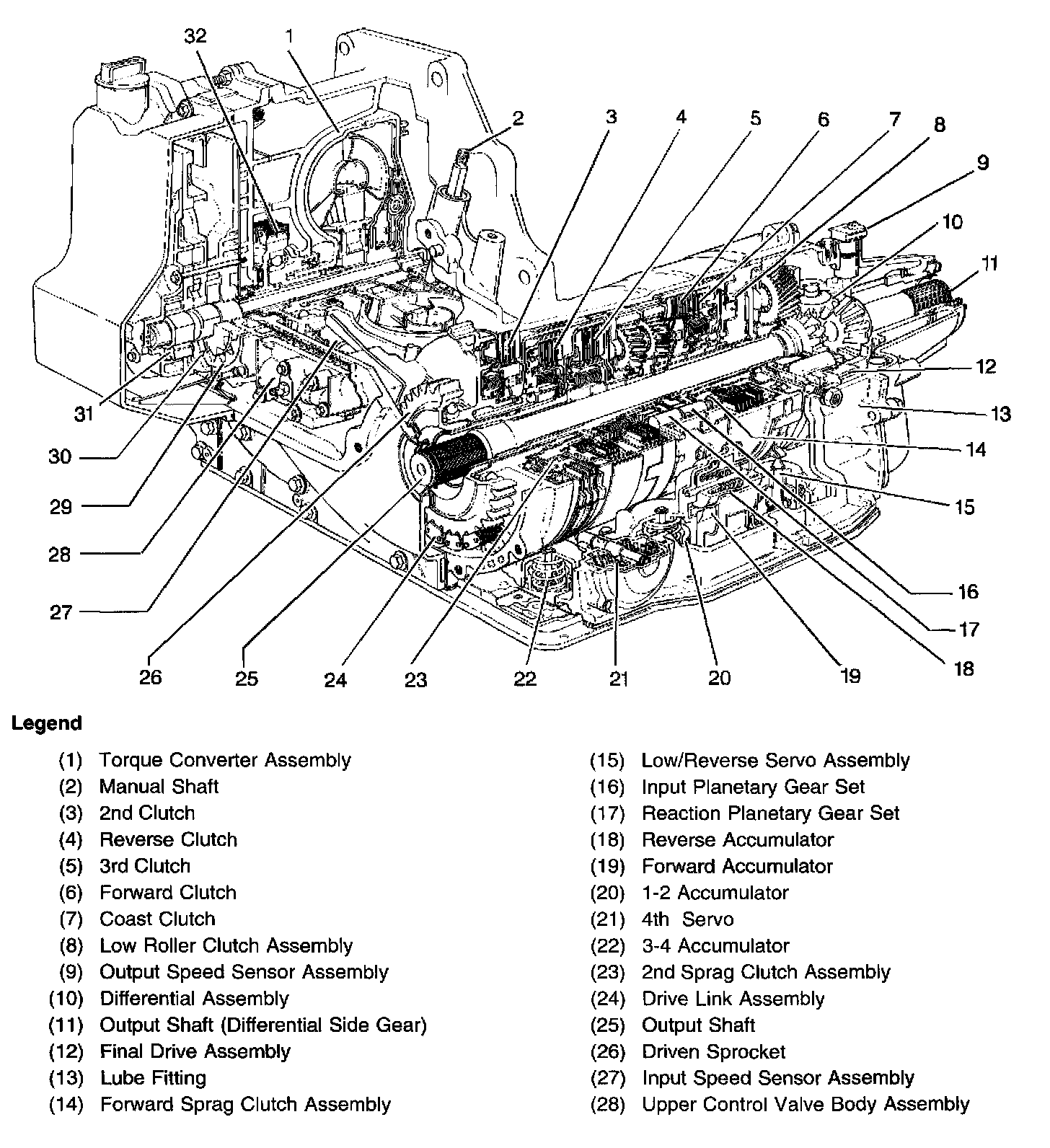 32 1 2 3 4 5 6 7 8 9 10 11 12 13 14 15 16 17 18 19 20 21 22 23 24 25 26 27 28 29 30 31

Legend

(1) Torque Converter Assembly
(2) Manual Shaft
(3) 2nd Clutch
(4) Reverse Clutch
(5) 3rd Clutch
(6) Forward Clutch
(7) Coast Clutch
(8) Low Roller Clutch Assembly
(9) Output Speed Sensor Assembly
(10) Differential Assembly
(11) Output Shaft (Differential Side Gear)
(12) Final Drive Assembly
(13) Lube Fitting
(14) Forward Sprag Clutch Assembly

(15) Low/Reverse Servo Assembly
(16) Input Planetary Gear Set
(17) Reaction Planetary Gear Set
(18) Reverse Accumulator
(19) Forward Accumulator
(20) 1-2 Accumulator
(21) 4th Servo
(22) 3-4 Accumulator
(23) 2nd Sprag Clutch Assembly
(24) Drive Link Assembly
(25) Output Shaft
(26) Driven Sprocket
(27) Input Speed Sensor Assembly
(28) Upper Control Valve Body Assembly