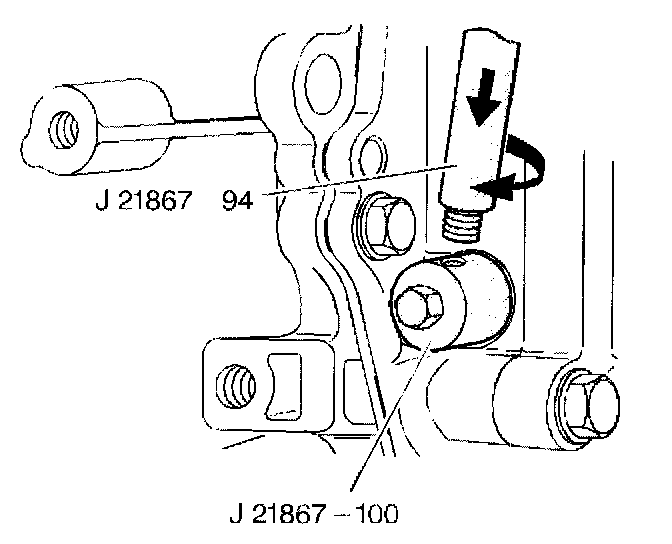 J 21867 94

J 21867 – 100