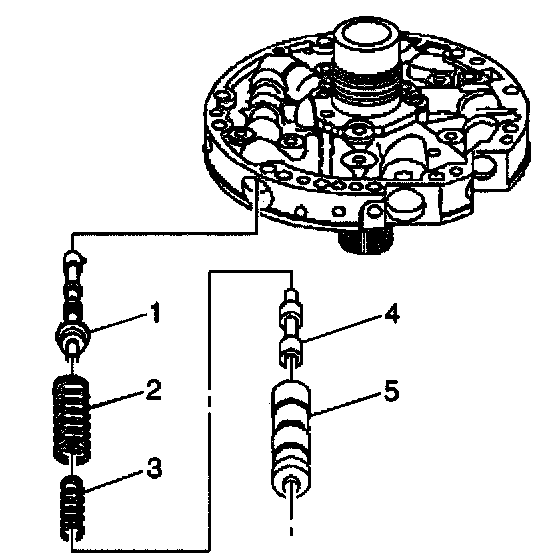 1
2
3
4
5