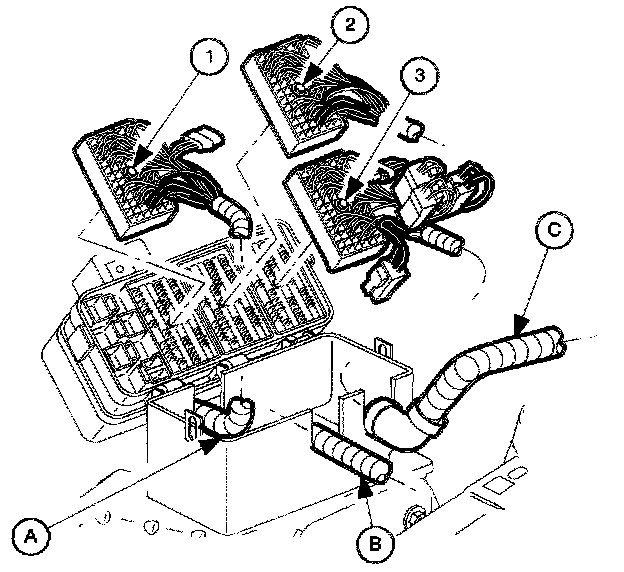 1
2
3
C
A
B