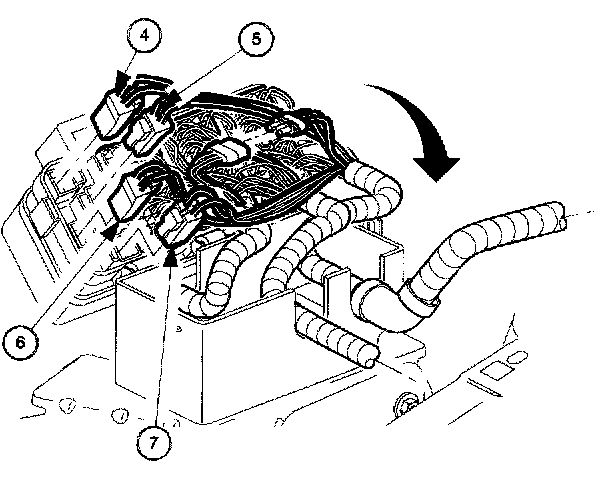 4
5
6
7