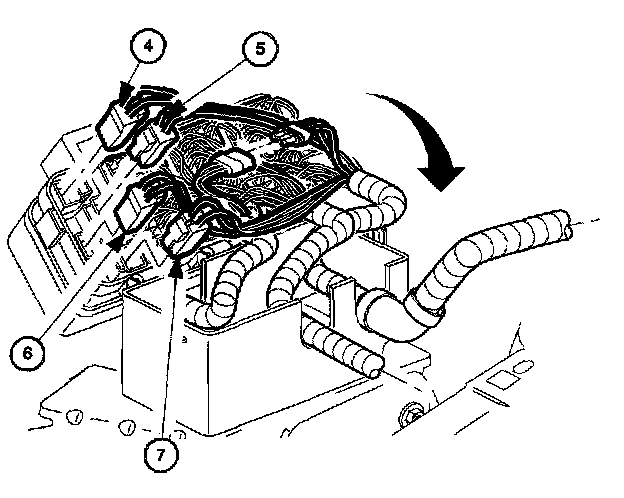 4
5
6
7