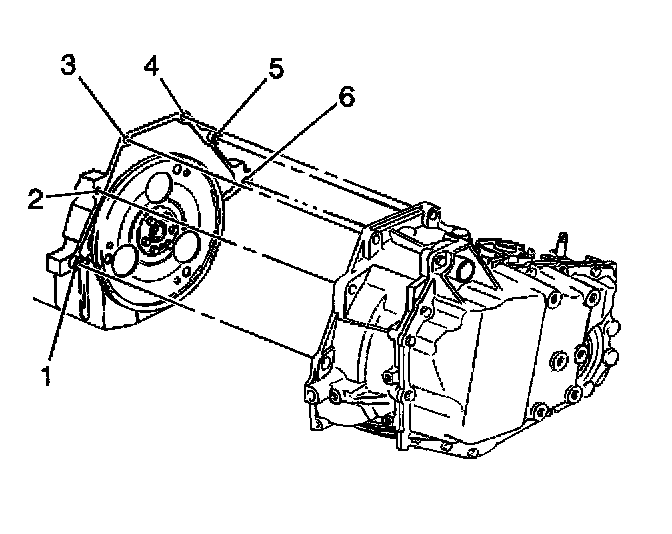 3
4
5
6
2
1