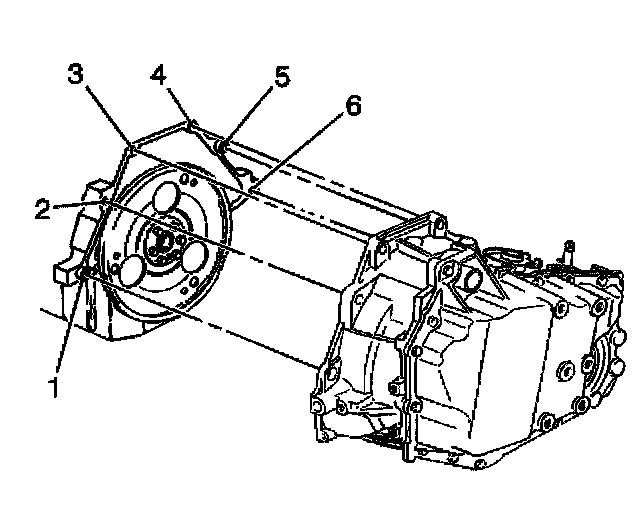 3
4
5
6
2
1