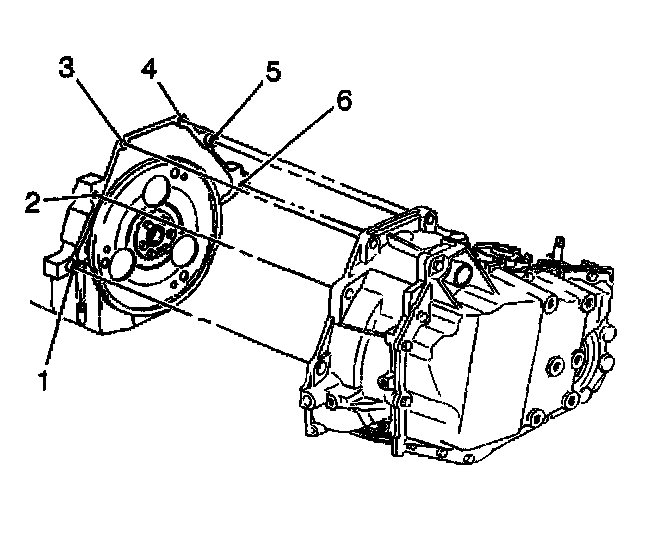 3
4
5
6
2
1