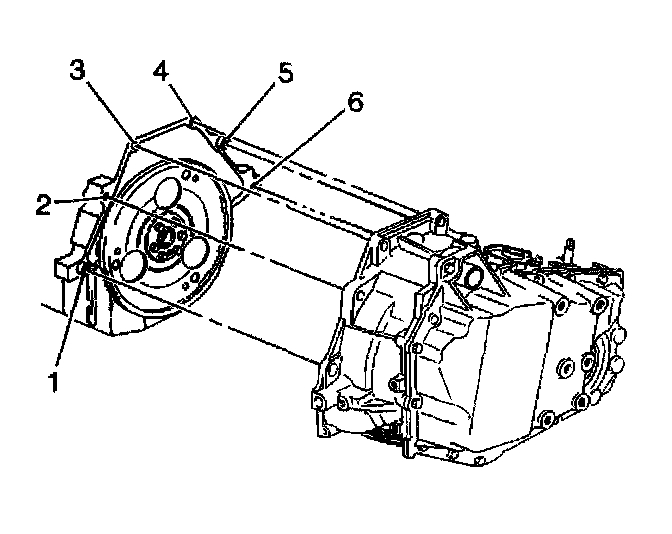 3
4
5
6
2
1