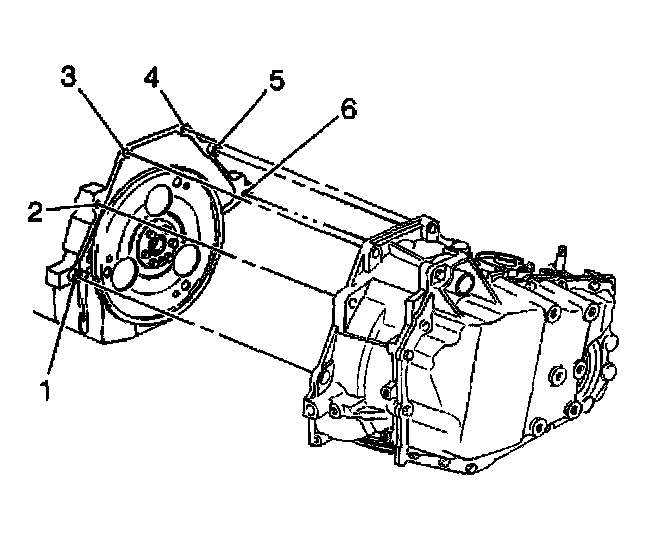 3
4
5
6
2
1