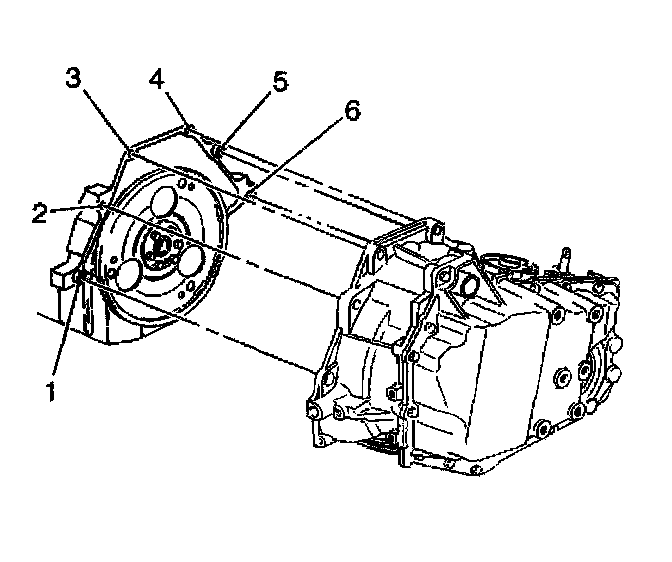 3
4
5
6
2
1