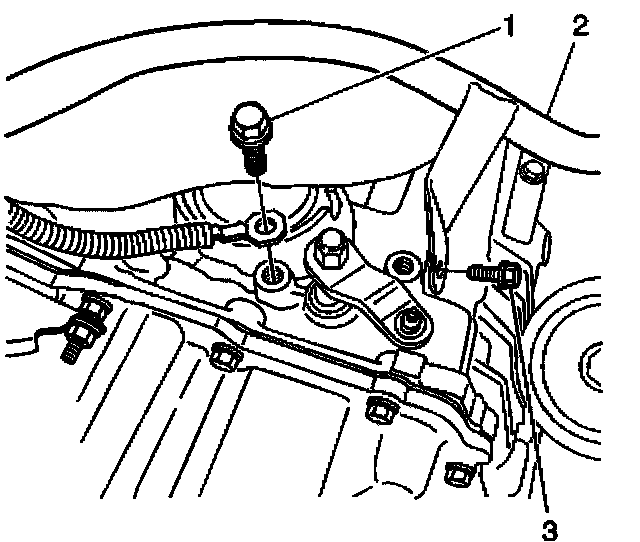 1
2
3