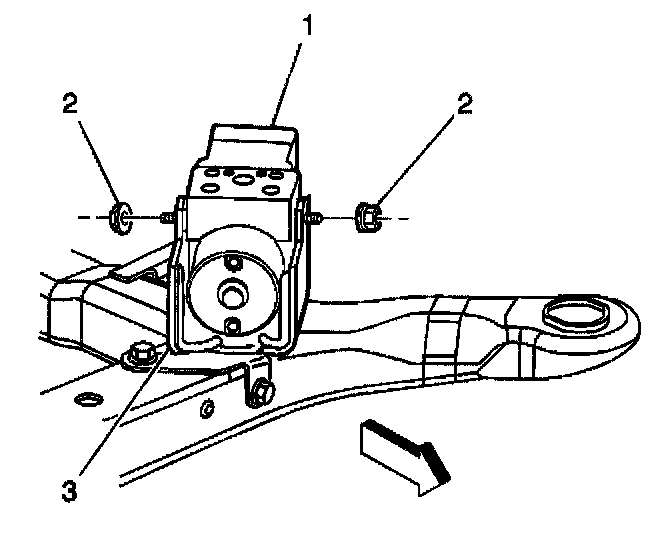 1
2
2
3