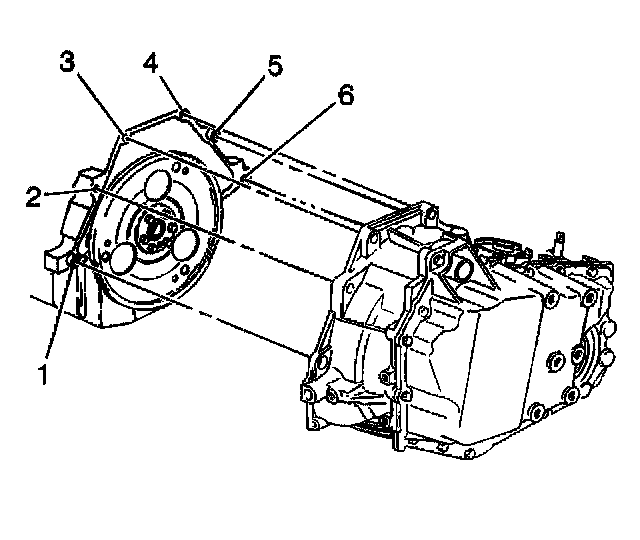 3
4
5
6
2
1