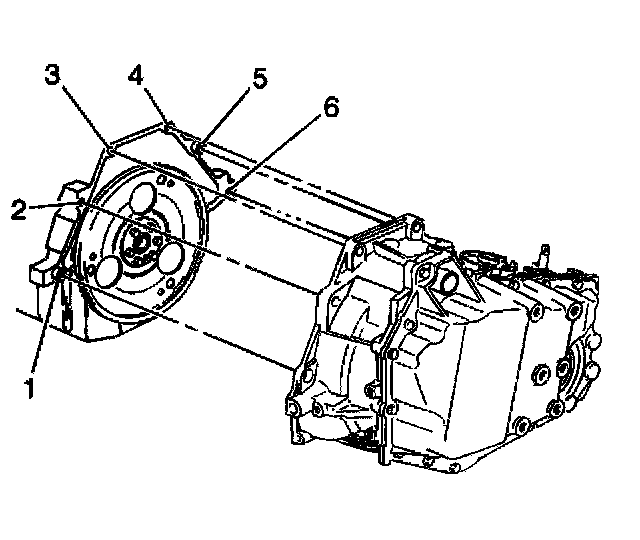 3
4
5
6
2
1