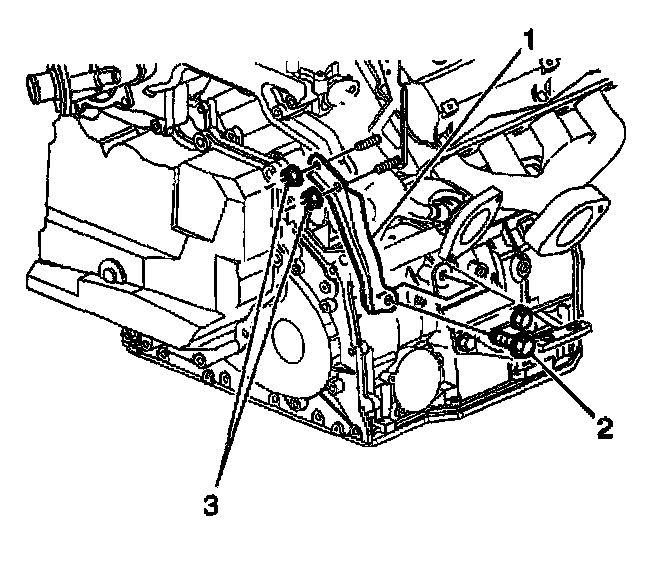 1
2
3