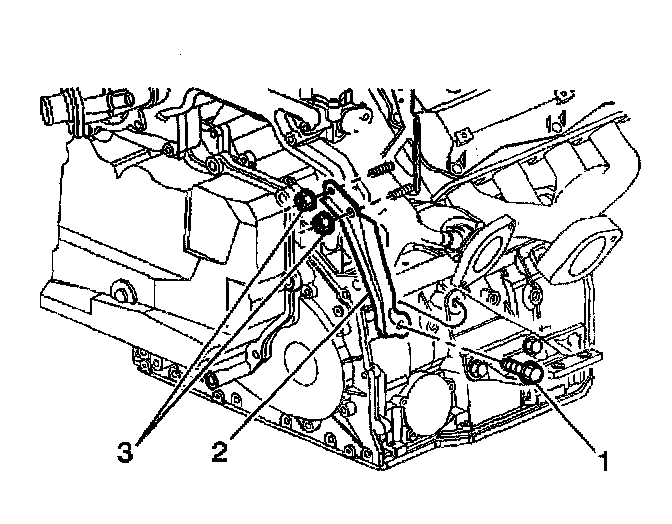 3
2
1