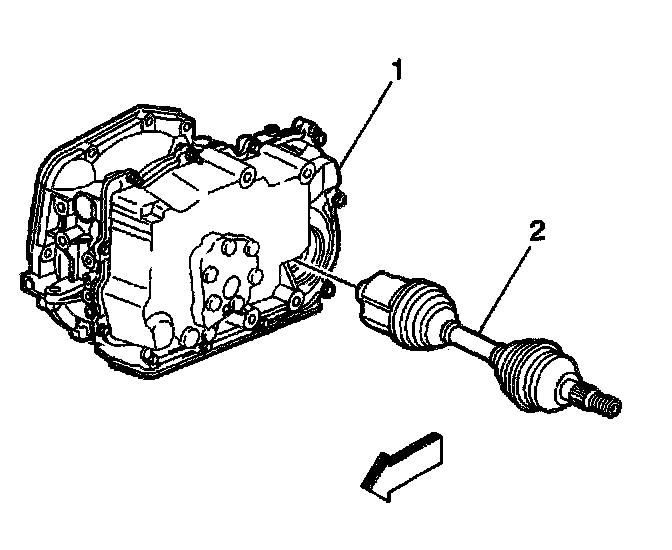 1

2