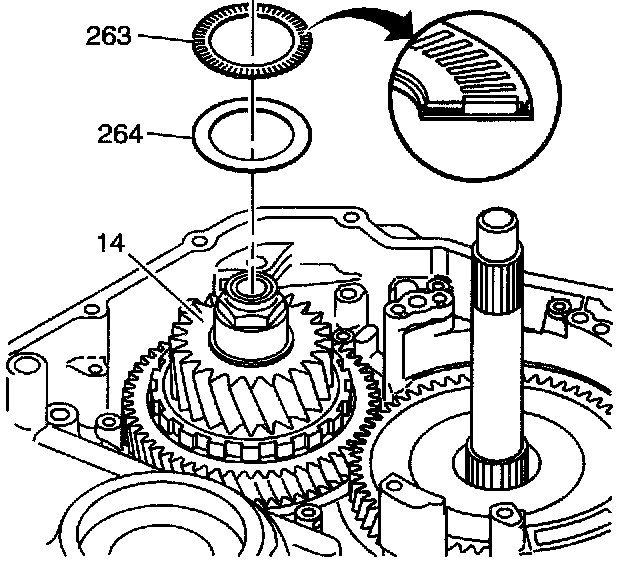 263
264
14