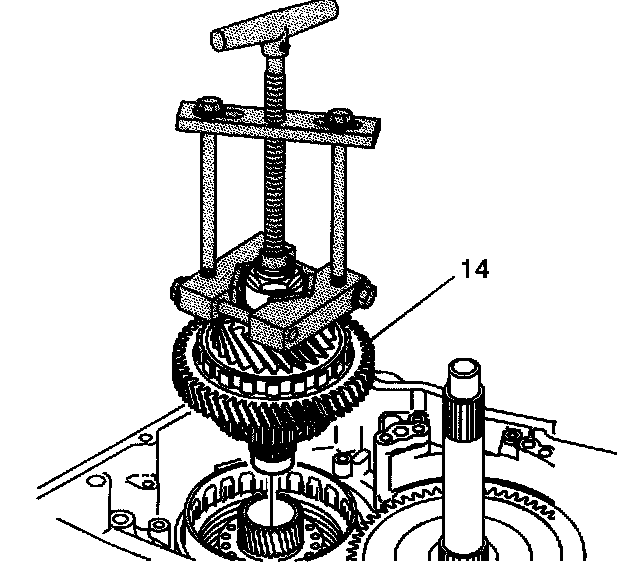 14