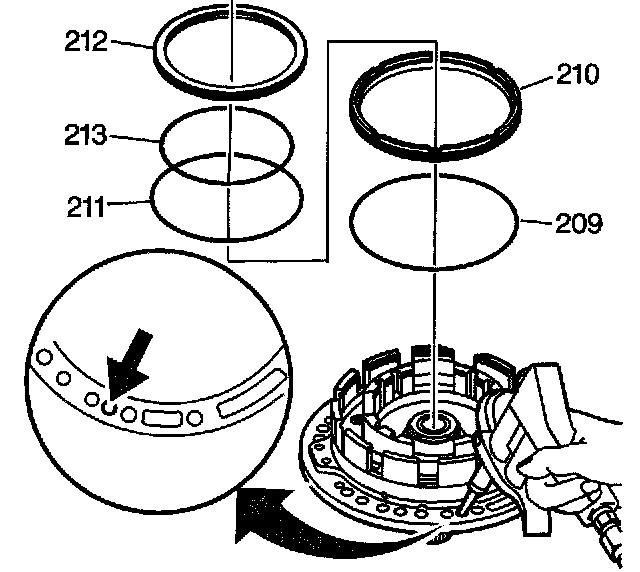 212
210
213
211
209