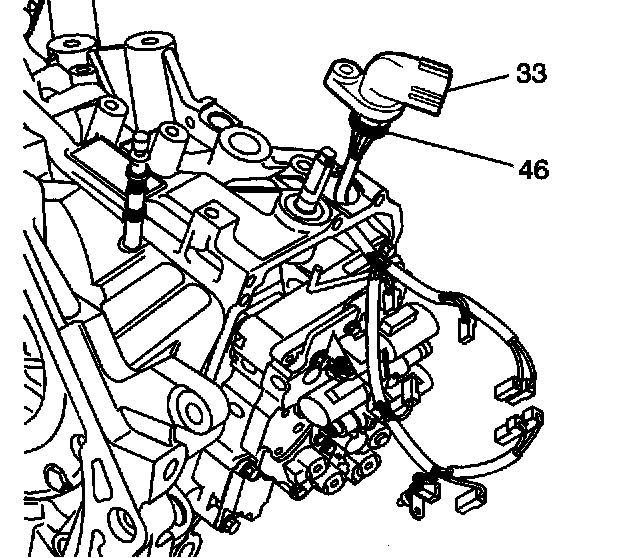 33

46