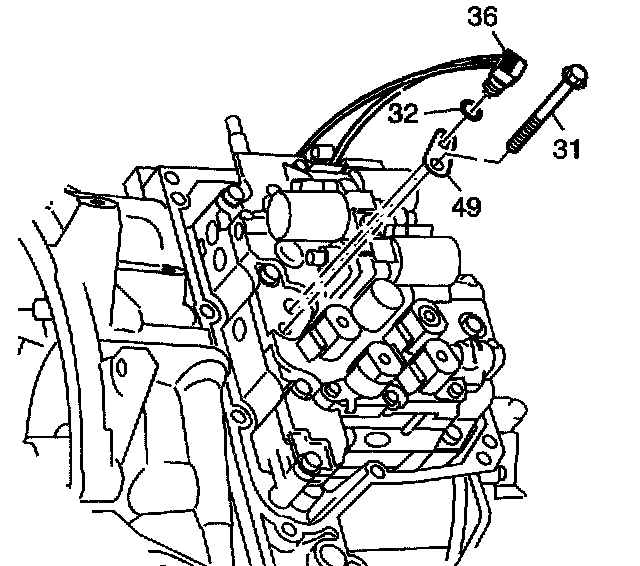 36
32
31
49