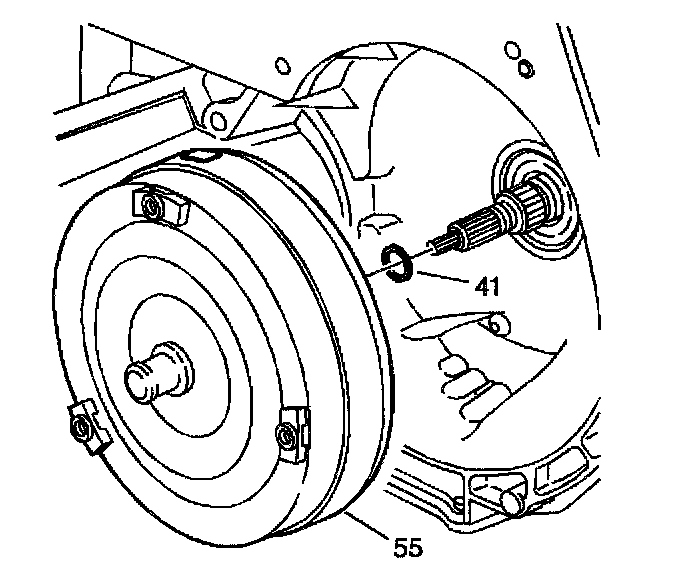 41
55