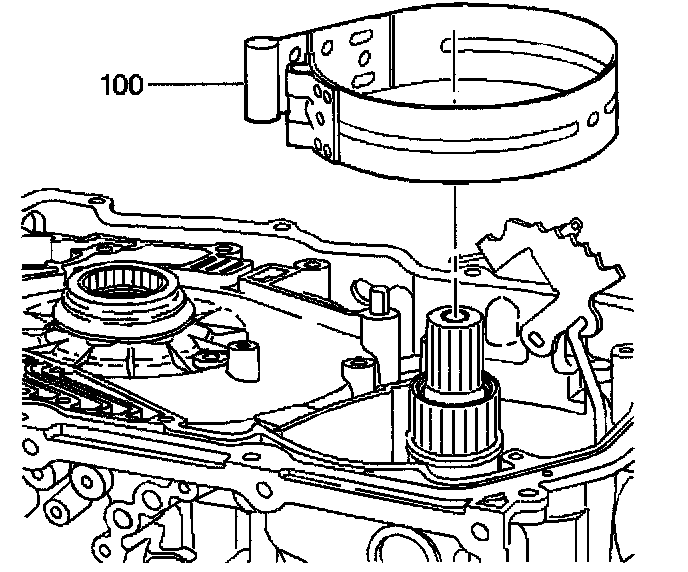 100