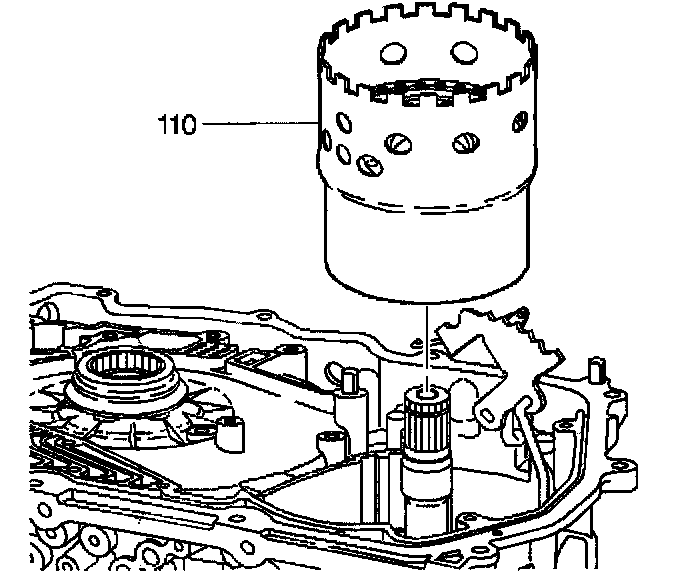 110