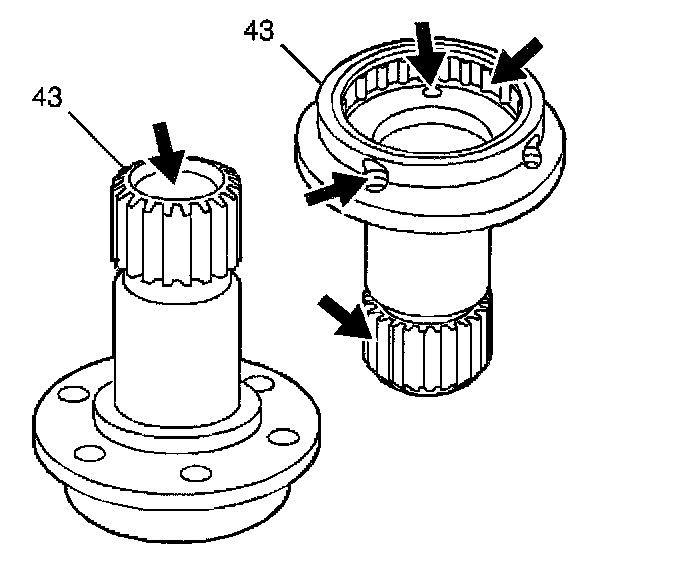 43

43