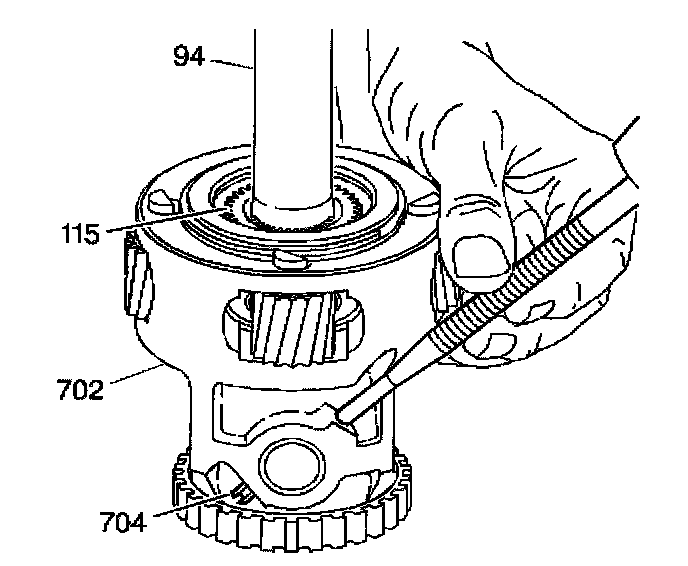 94

115

702

704