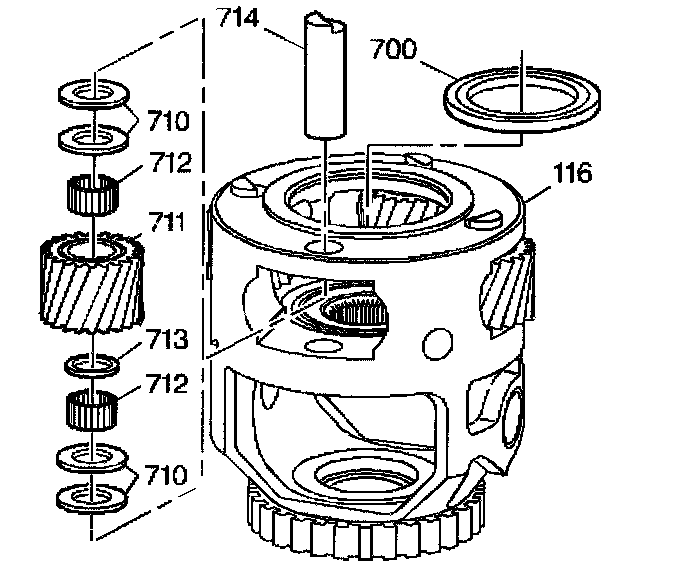 714
700
710
712
116
711
713
712
710