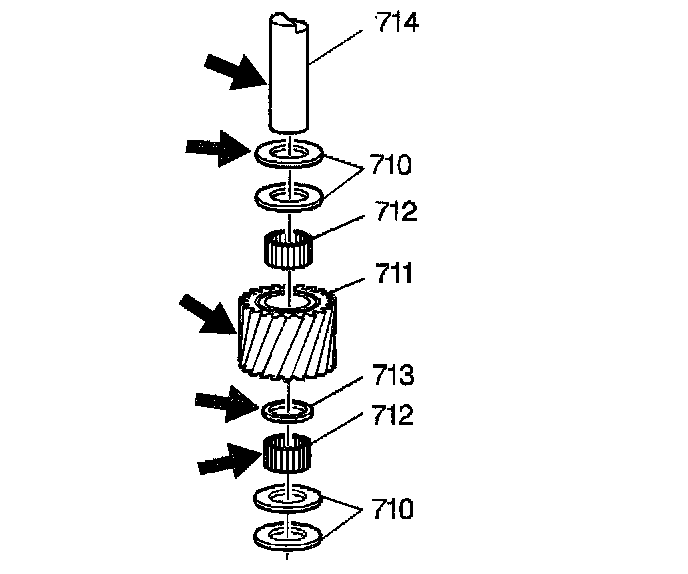 714
710
712
711
713
712
710