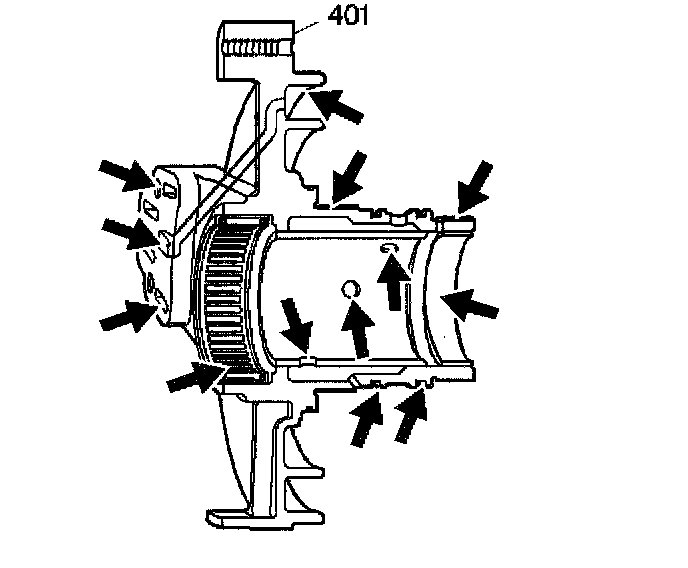 401