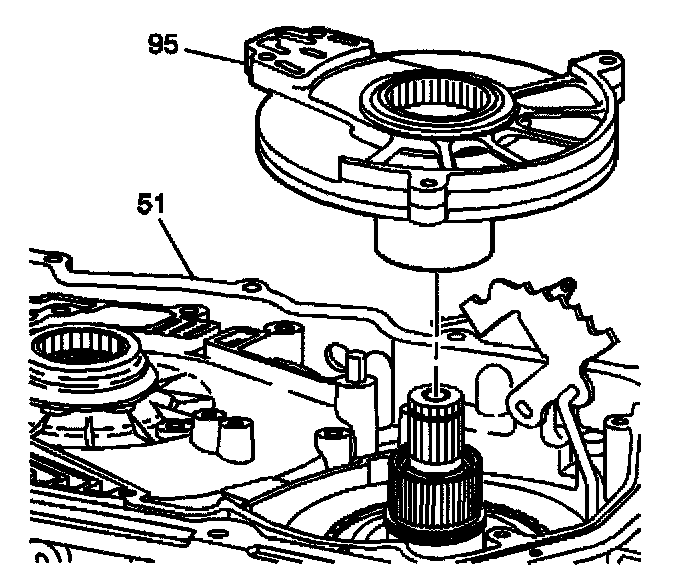 95

51