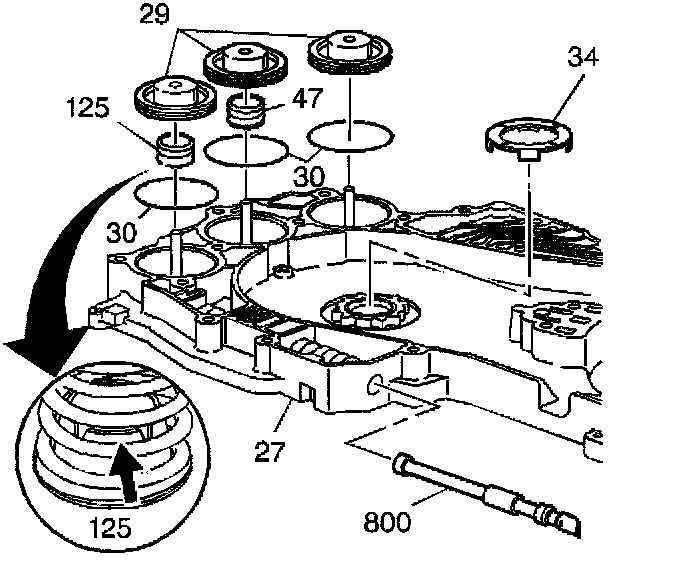 29
34
125
47
30
30
27
125
800