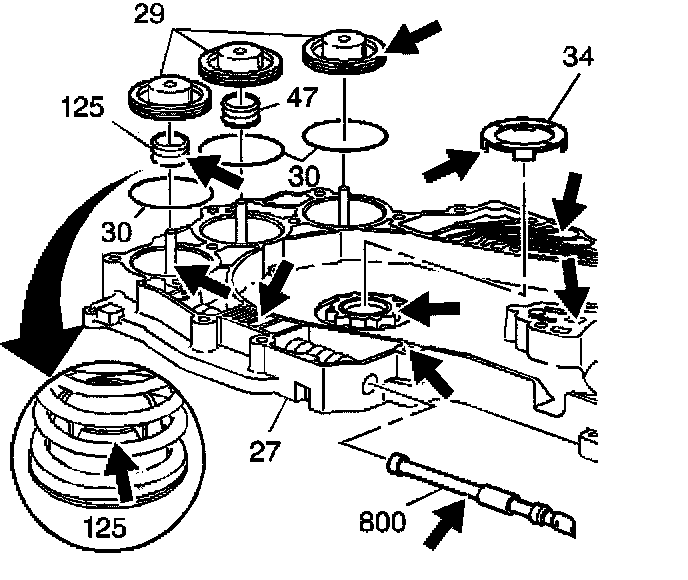 29
34
125
47
30
30
27
125
800