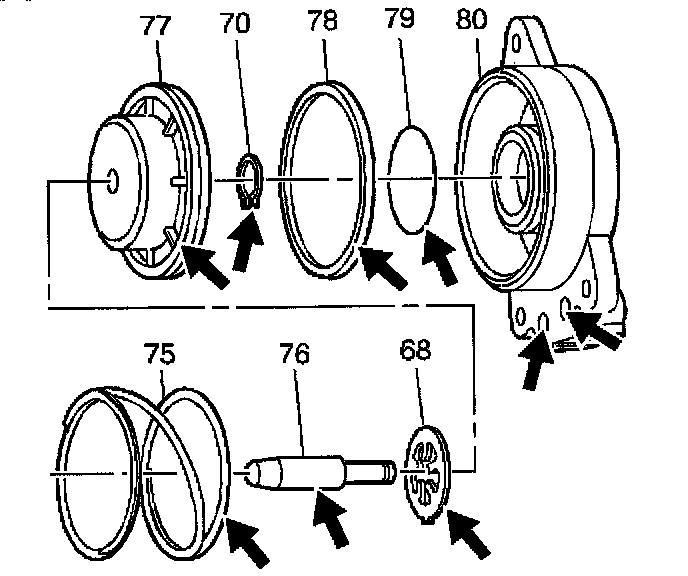 77
70
78
79
80
75
76
68