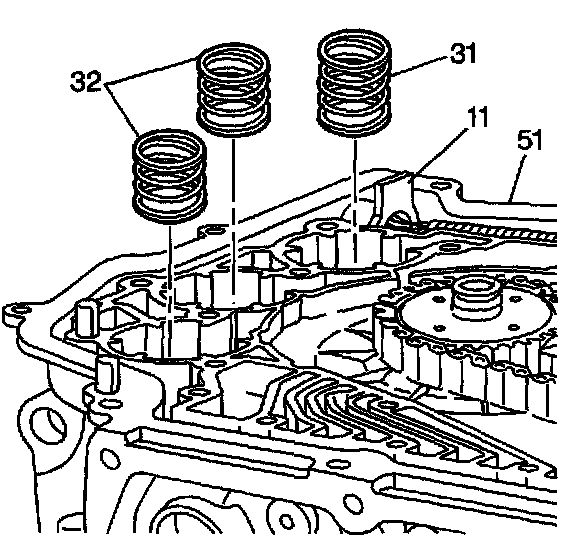 32
31
11
51